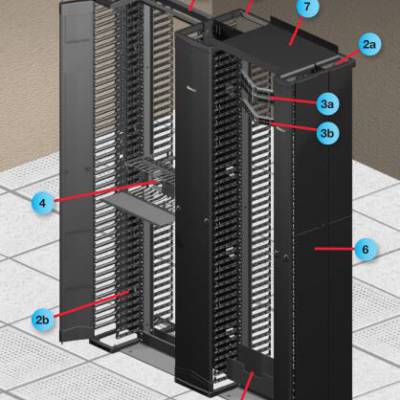 7
2a
3a
3b
4
6
2b