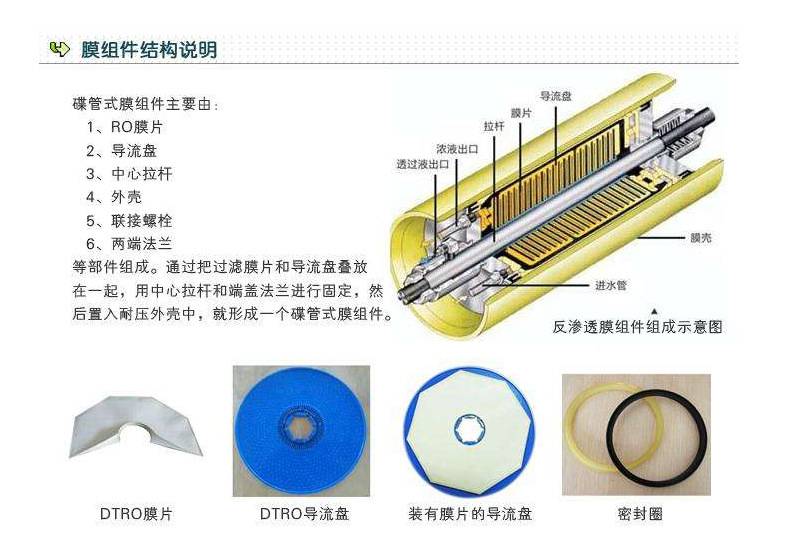 膜组件结构说明

碟管式膜组件主要由：
1、RO膜片
2、导流盘
3、中心拉杆
4、外壳
5、联接螺栓
6、两端法兰
等部件组成。通过把过滤膜片和导流盘叠放在一起，用中心拉杆和端盖法兰进行固定，然后置入耐压外壳中，就形成一个碟管式膜组件。

导流盘
膜片
拉杆
浓液出口
透过液出口
膜壳
进水管

反渗透膜组件组成示意图

DTRO膜片

DTRO导流盘

装有膜片的导流盘

密封圈