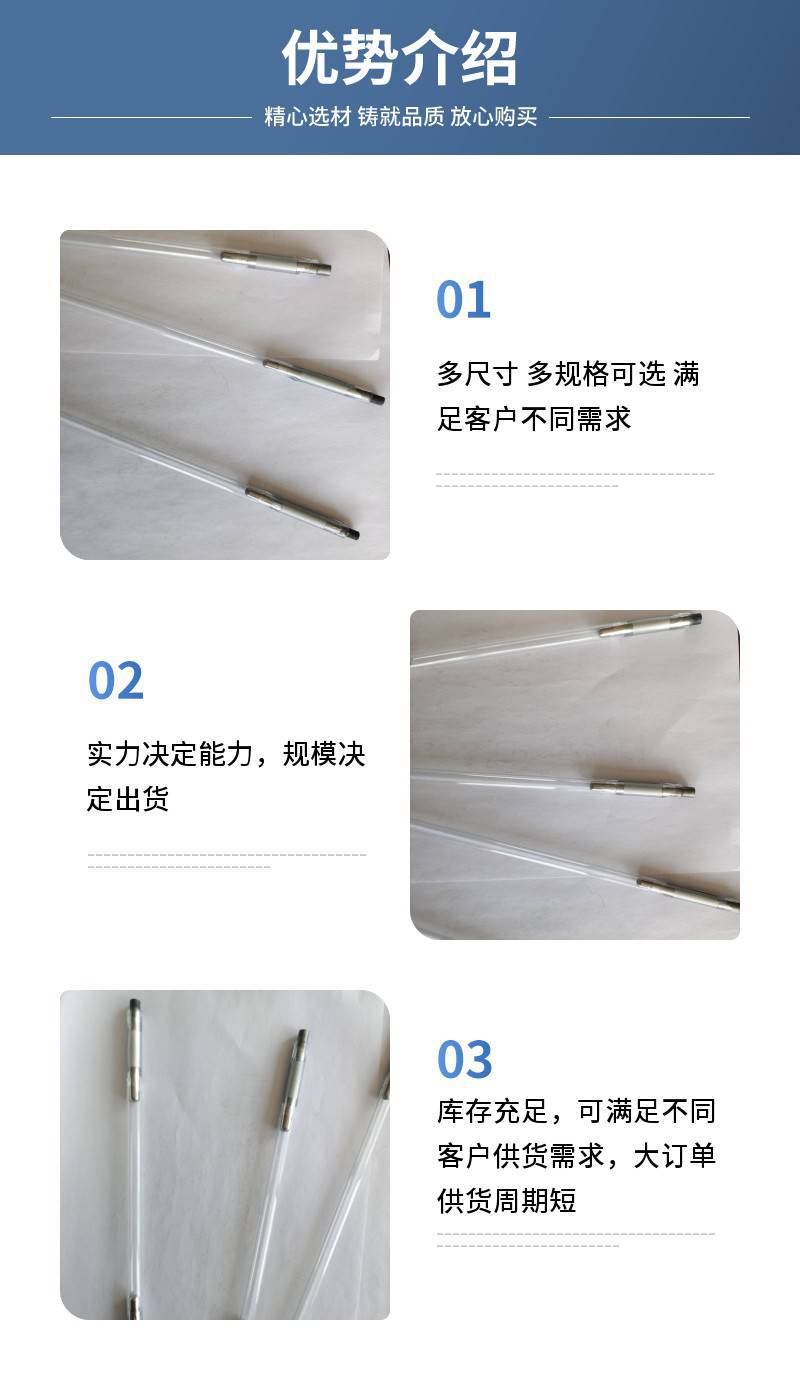 优势介绍

精心选材 铸就品质 放心购买

01

多尺寸 多规格可选 满足客户不同需求

02

实力决定能力，规模决定出货

03

库存充足，可满足不同客户供货需求，大订单供货周期短