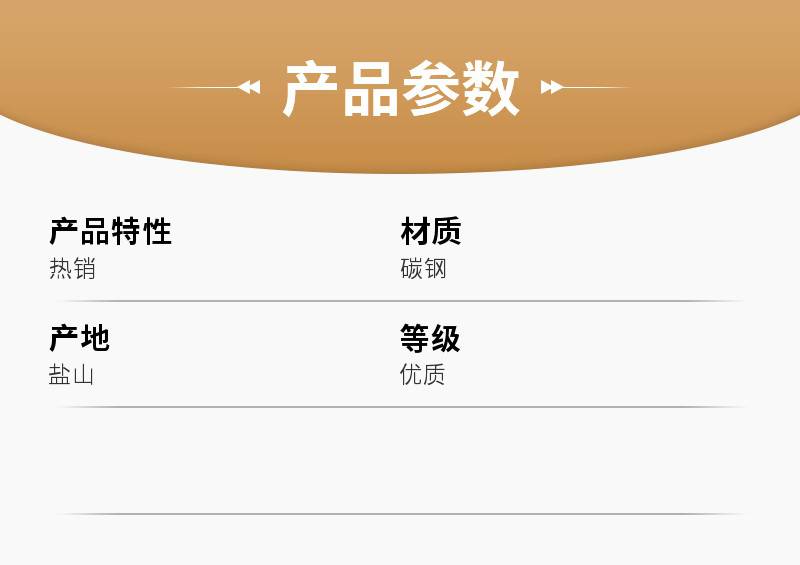 产品参数

产品特性
热销

材质
碳钢

产地
盐山

等级
优质