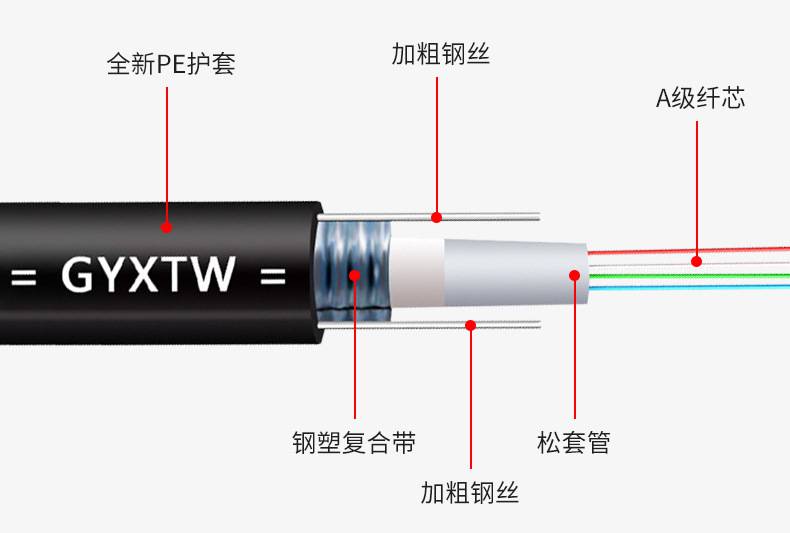 全新PE护套

加粗钢丝

A级纤芯

= GYXTW =

钢塑复合带

松套管

加粗钢丝