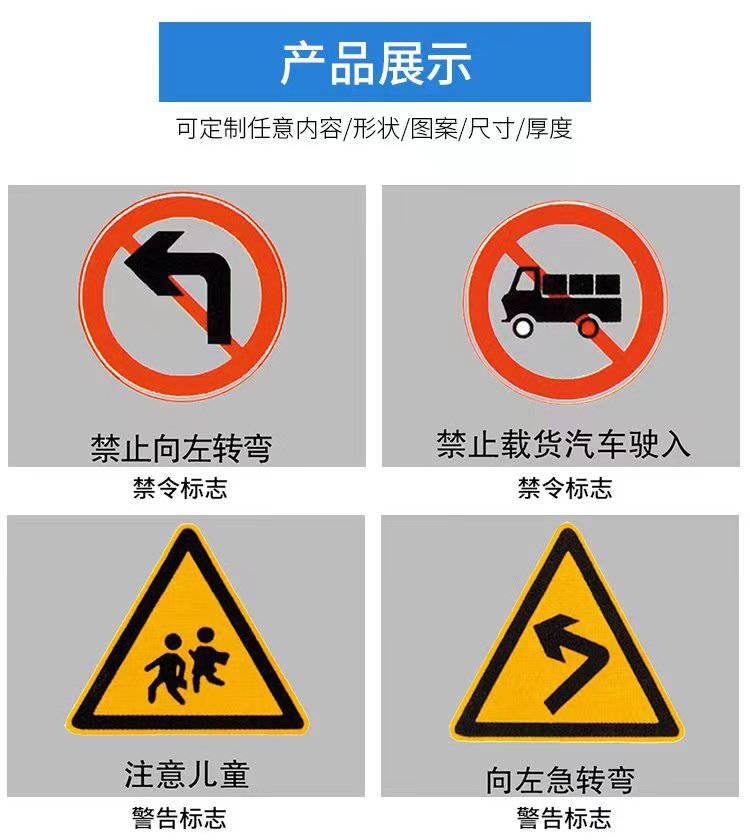 产品展示

可定制任意内容/形状/图案/尺寸/厚度

禁止向左转弯

禁令标志

禁止载货汽车驶入

禁令标志

注意儿童

警告标志

向左急转弯

警告标志