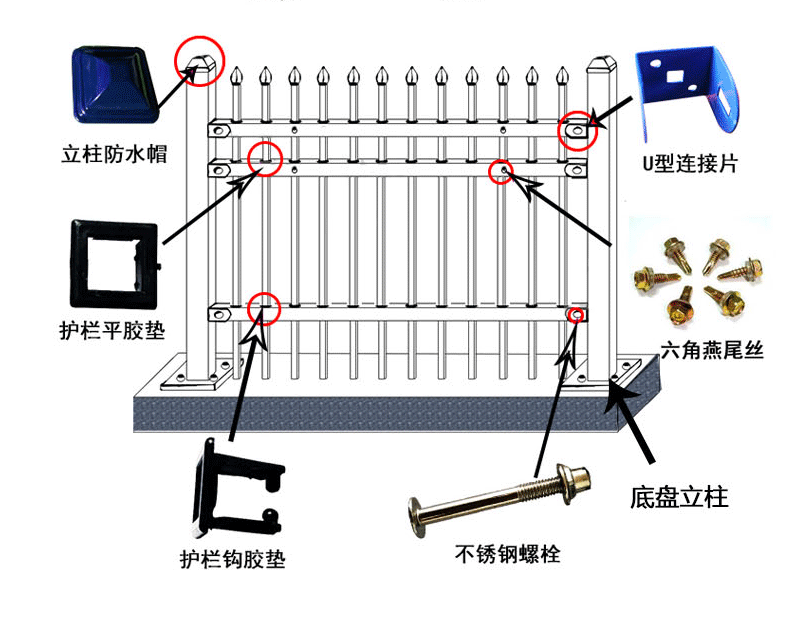 立柱防水帽

U型连接片

护栏平胶垫

六角燕尾丝

底盘立柱

护栏钩胶垫

不锈钢螺栓