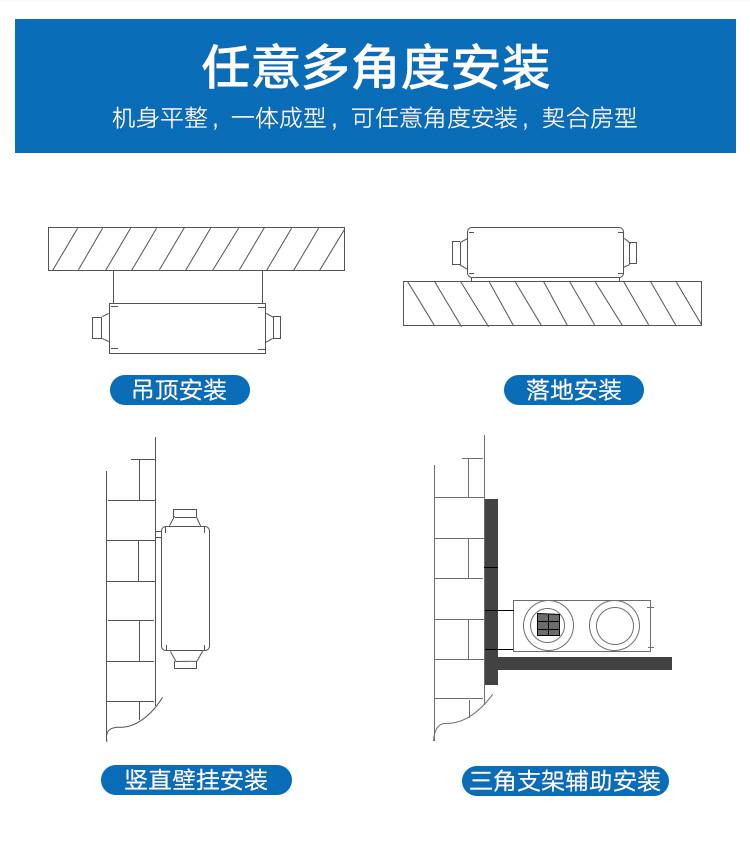 任意多角度安装

机身平整，一体成型，可任意角度安装，契合房型

吊顶安装

落地安装

竖直壁挂安装

三角支架辅助安装