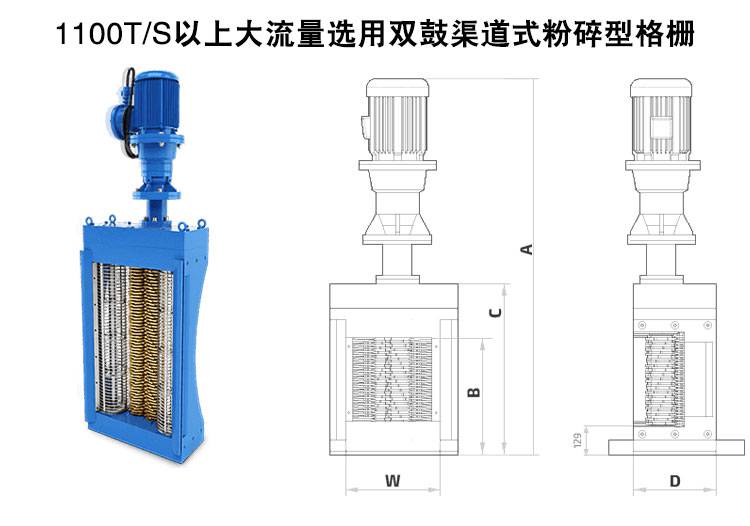 1100T/S以上大流量选用双鼓渠道式粉碎型格栅

A

C

B

W

129

D