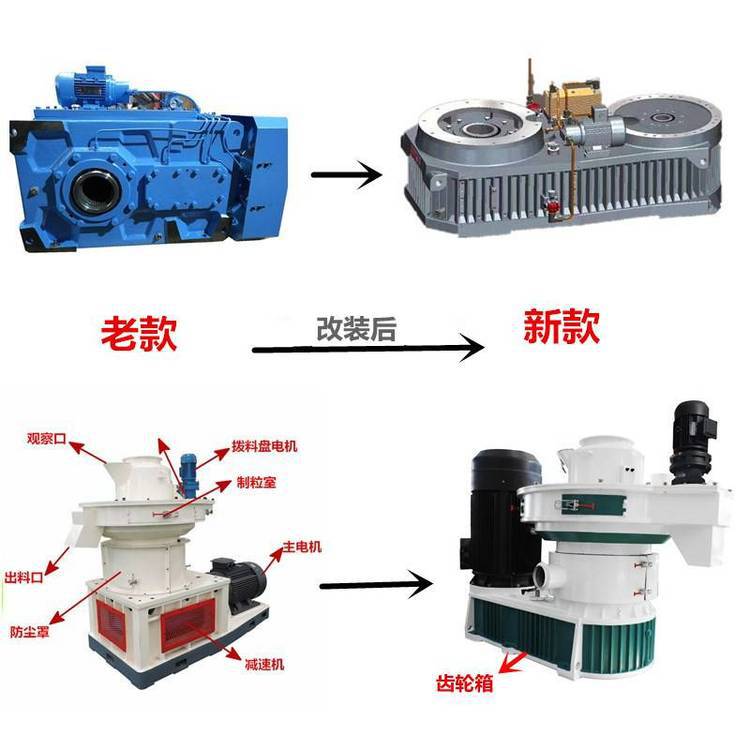 老款

改装后

新款

观察口

拨料盘电机

制粒室

主电机

出料口

防尘罩

减速机

齿轮箱