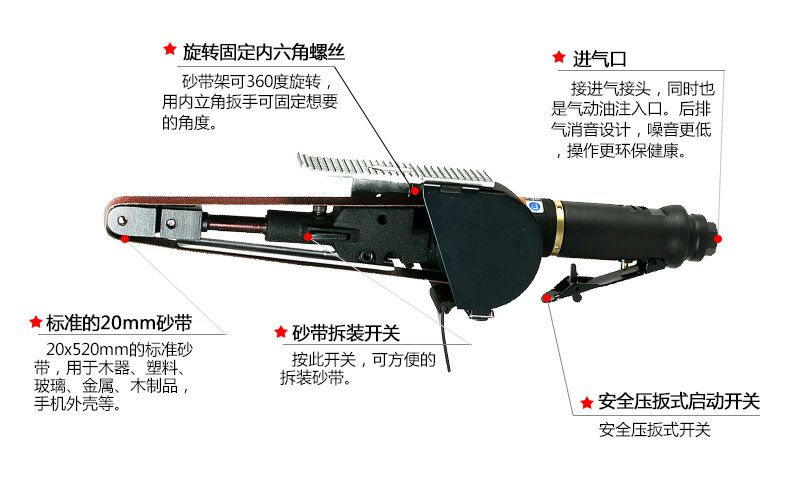 ★ 旋转固定内六角螺丝

砂带架可360度旋转，用内立角扳手可固定想要的角度。

★ 进气口

接进气接头，同时也是气动油注入口。后排气消音设计，噪音更低，操作更环保健康。

★ 标准的20mm砂带

20x520mm的标准砂带，用于木器、塑料、玻璃、金属、木制品，手机外壳等。

★ 砂带拆装开关

按此开关，可方便的拆装砂带。

★ 安全压扳式启动开关

安全压扳式开关