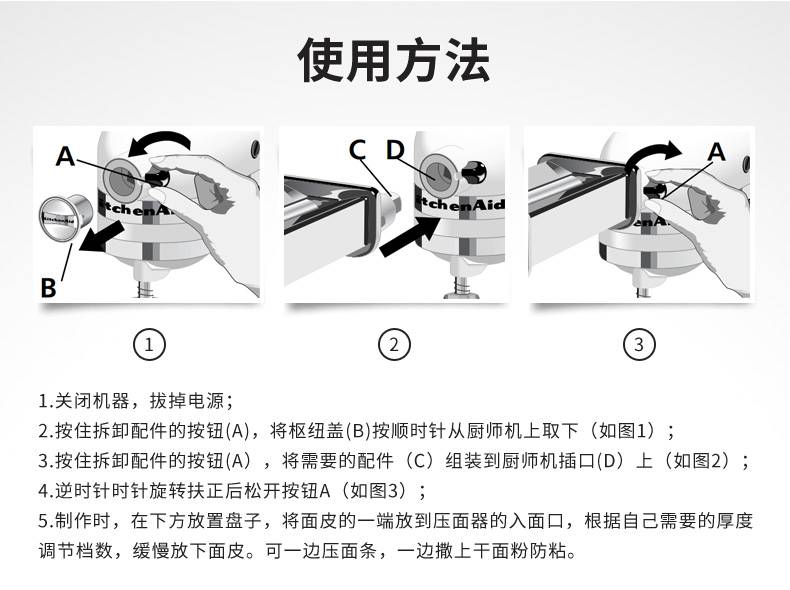 使用方法

A

KitchenAid

B

C D

KitchenAid

A

①

②

③

1.关闭机器，拔掉电源；
2.按住拆卸配件的按钮(A)，将枢纽盖(B)按顺时针从厨师机上取下（如图1）；
3.按住拆卸配件的按钮(A），将需要的配件（C）组装到厨师机插口(D）上（如图2）；
4.逆时针时针旋转扶正后松开按钮A（如图3）；
5.制作时，在下方放置盘子，将面皮的一端放到压面器的入面口，根据自己需要的厚度调节档数，缓慢放下面皮。可一边压面条，一边撒上干面粉防粘。