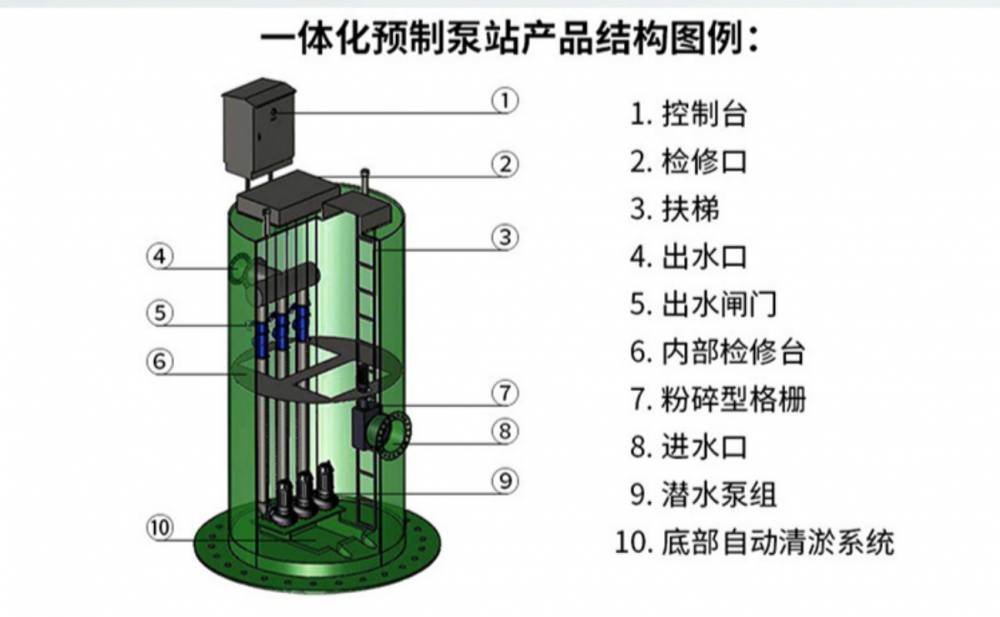 一体化预制泵站产品结构图例：

①
②
③
④
⑤
⑥
⑦
⑧
⑨
⑩

1. 控制台
2. 检修口
3. 扶梯
4. 出水口
5. 出水闸门
6. 内部检修台
7. 粉碎型格栅
8. 进水口
9. 潜水泵组
10. 底部自动清淤系统